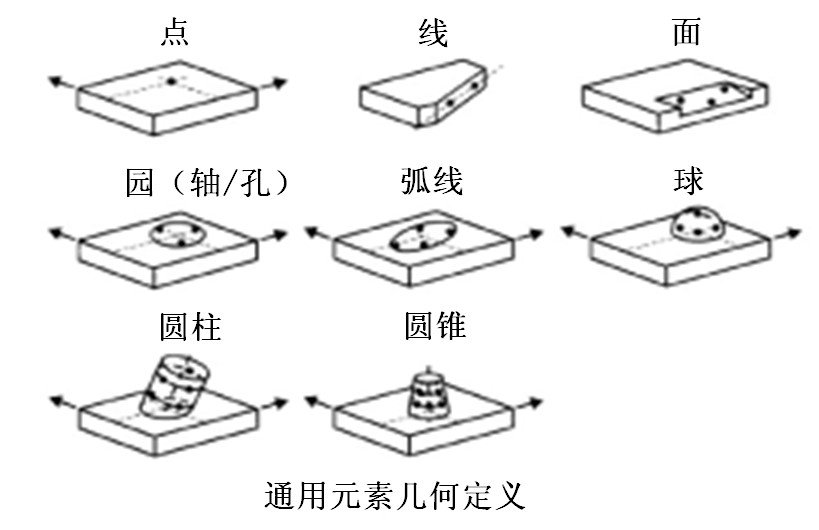 点

线

面

园（轴/孔）

弧线

球

圆柱

圆锥

通用元素几何定义